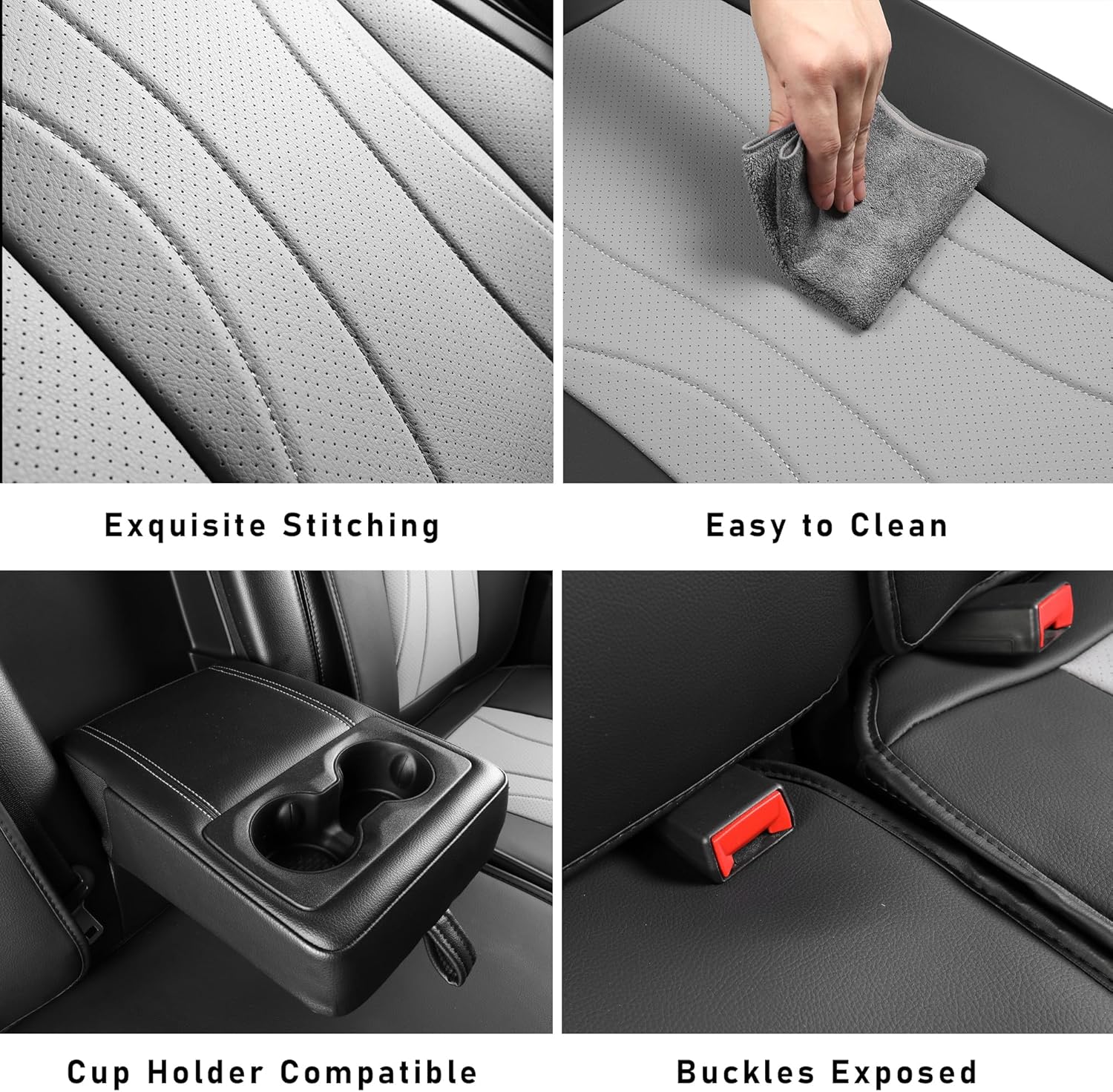 Exquisite Stitching

Easy to Clean

Cup Holder Compatible

Buckles Exposed